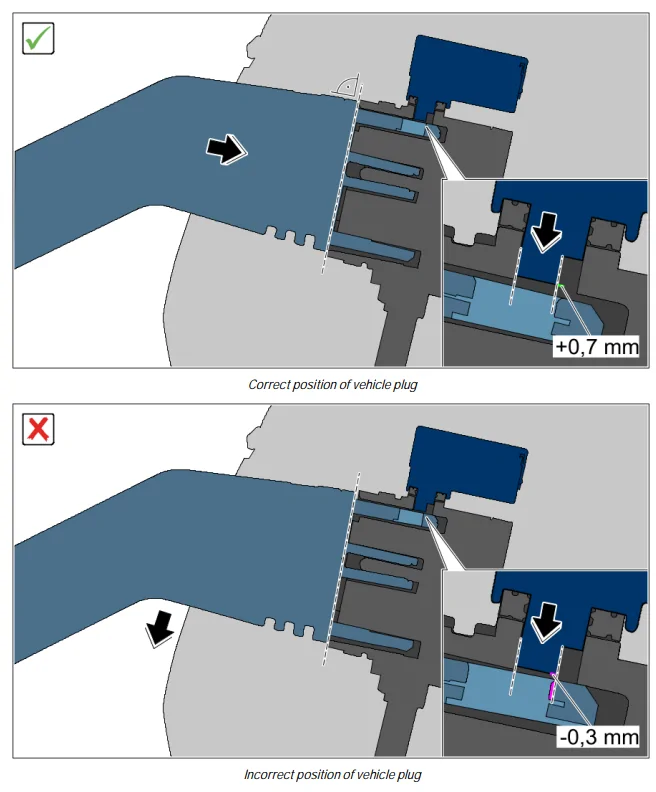 +0,7 mm

Correct position of vehicle plug

-0,3 mm

Incorrect position of vehicle plug